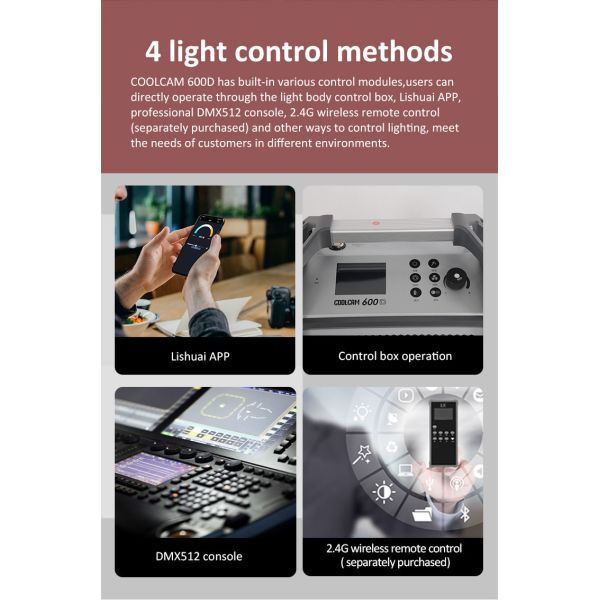 4 light control methods

COOLCAM 600D has built-in various control modules,users can directly operate through the light body control box, Lishuai APP, professional DMX512 console, 2.4G wireless remote control (separately purchased) and other ways to control lighting, meet the needs of customers in different environments.

COOLCAM 600D

Lishuai APP

Control box operation

DMX512 console

2.4G wireless remote control ( separately purchased)