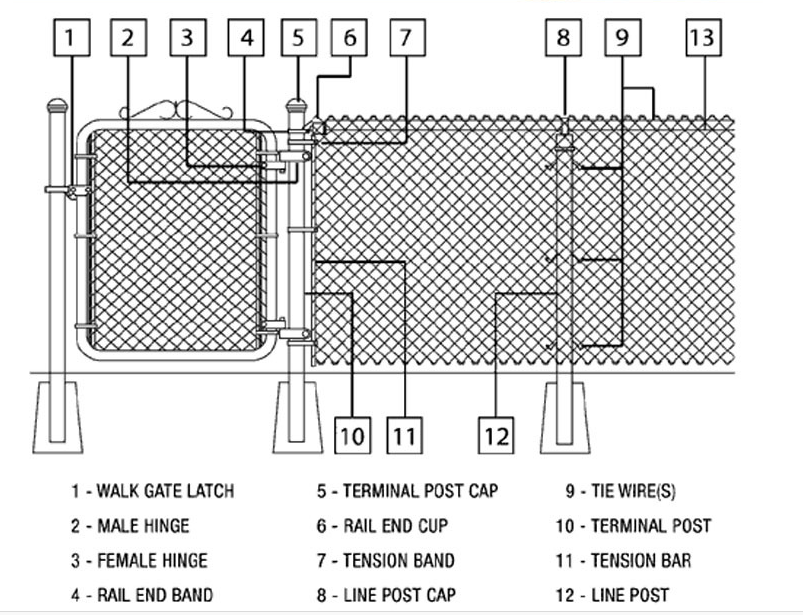 1 2 3 4 5 6 7 8 9 13

10 11 12

1 - WALK GATE LATCH
2 - MALE HINGE
3 - FEMALE HINGE
4 - RAIL END BAND

5 - TERMINAL POST CAP
6 - RAIL END CUP
7 - TENSION BAND
8 - LINE POST CAP

9 - TIE WIRE(S)
10 - TERMINAL POST
11 - TENSION BAR
12 - LINE POST