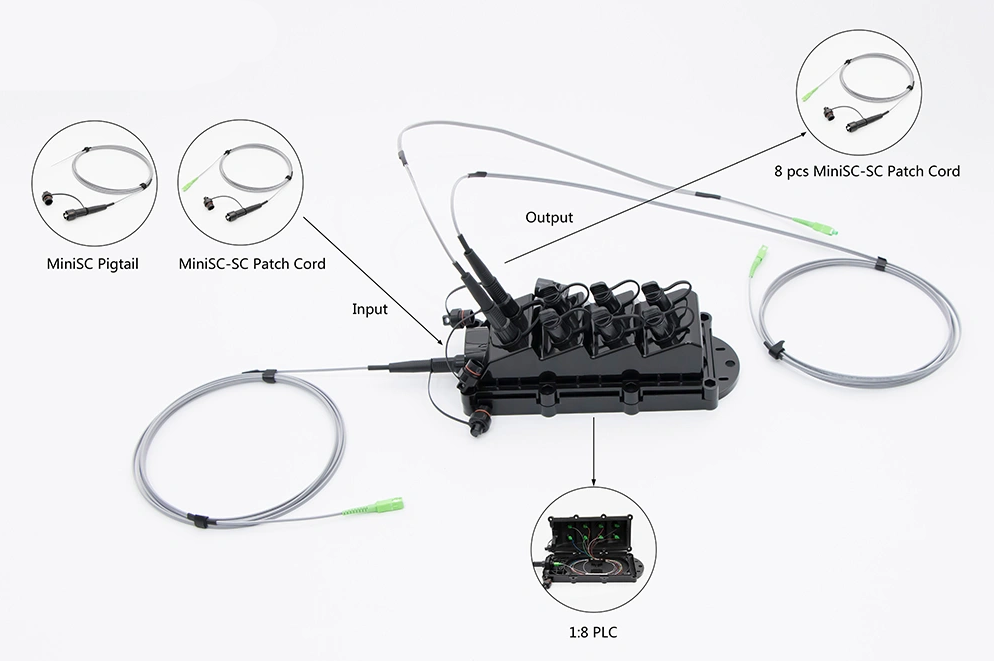 8 pcs MiniSC-SC Patch Cord

Output

MiniSC Pigtail

MiniSC-SC Patch Cord

Input

1:8 PLC