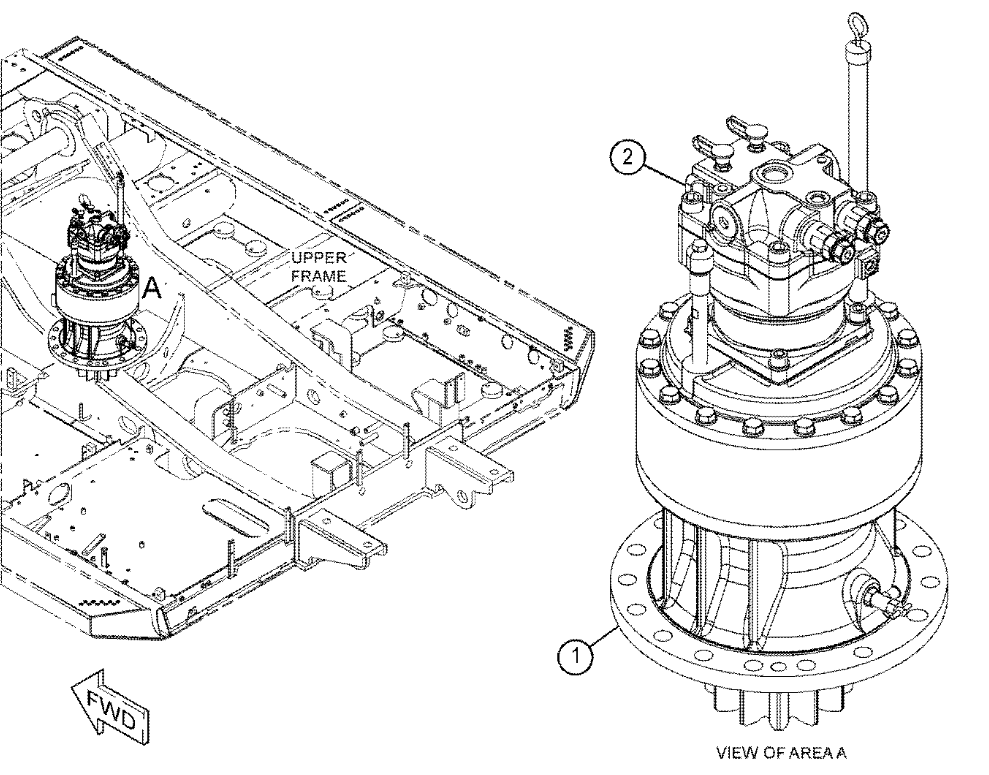 UPPER FRAME

A

2

1

FWD

VIEW OF AREA A