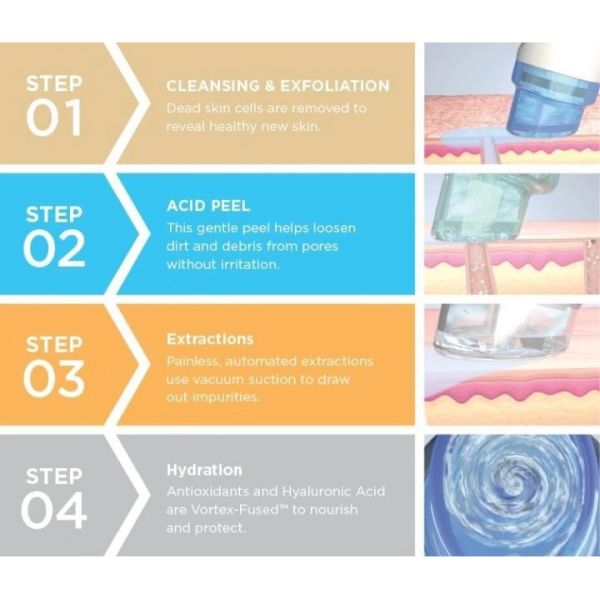 STEP 01

CLEANSING & EXFOLIATION
Dead skin cells are removed to reveal healthy new skin.

STEP 02

ACID PEEL
This gentle peel helps loosen dirt and debris from pores without irritation.

STEP 03

Extractions
Painless, automated extractions use vacuum suction to draw out impurities.

STEP 04

Hydration
Antioxidants and Hyaluronic Acid are Vortex-Fused™ to nourish and protect.