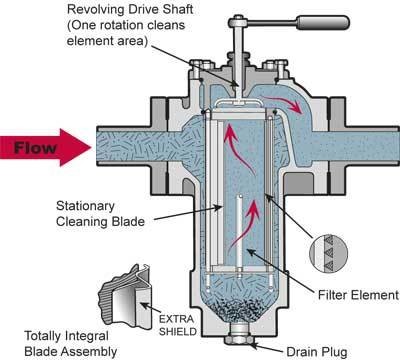 Revolving Drive Shaft (One rotation cleans element area)

Flow

Stationary Cleaning Blade

Filter Element

EXTRA SHIELD

Totally Integral Blade Assembly

Drain Plug