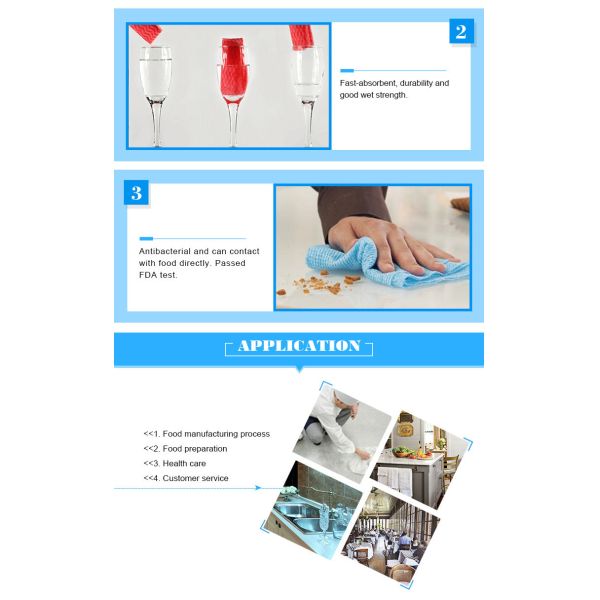 2

Fast-absorbent, durability and good wet strength.

3

Antibacterial and can contact with food directly. Passed FDA test.

APPLICATION

<<1. Food manufacturing process
<<2. Food preparation
<<3. Health care
<<4. Customer service