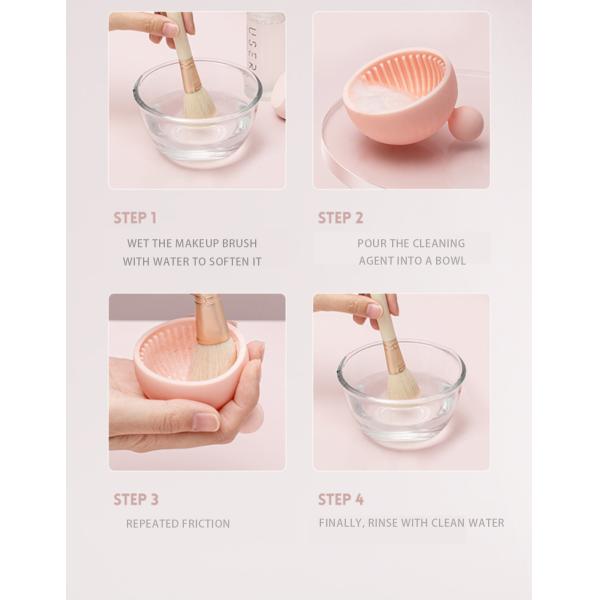 USER

STEP 1

WET THE MAKEUP BRUSH WITH WATER TO SOFTEN IT

STEP 2

POUR THE CLEANING AGENT INTO A BOWL

STEP 3

REPEATED FRICTION

STEP 4

FINALLY, RINSE WITH CLEAN WATER