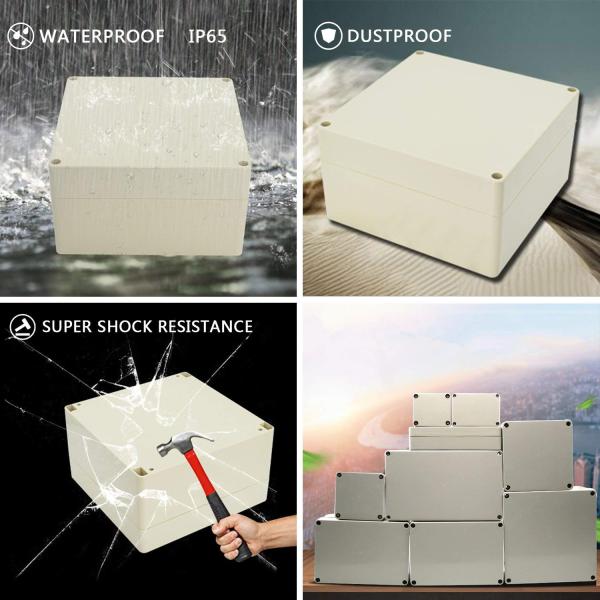 WATERPROOF IP65

DUSTPROOF

SUPER SHOCK RESISTANCE