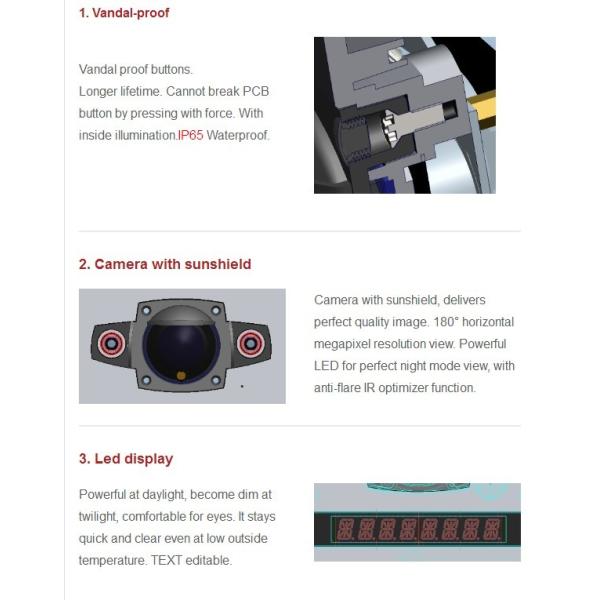 1. Vandal-proof

Vandal proof buttons.
Longer lifetime. Cannot break PCB button by pressing with force. With inside illumination.IP65 Waterproof.

2. Camera with sunshield

Camera with sunshield, delivers perfect quality image. 180° horizontal megapixel resolution view. Powerful LED for perfect night mode view, with anti-flare IR optimizer function.

3. Led display

Powerful at daylight, become dim at twilight, comfortable for eyes. It stays quick and clear even at low outside temperature. TEXT editable.