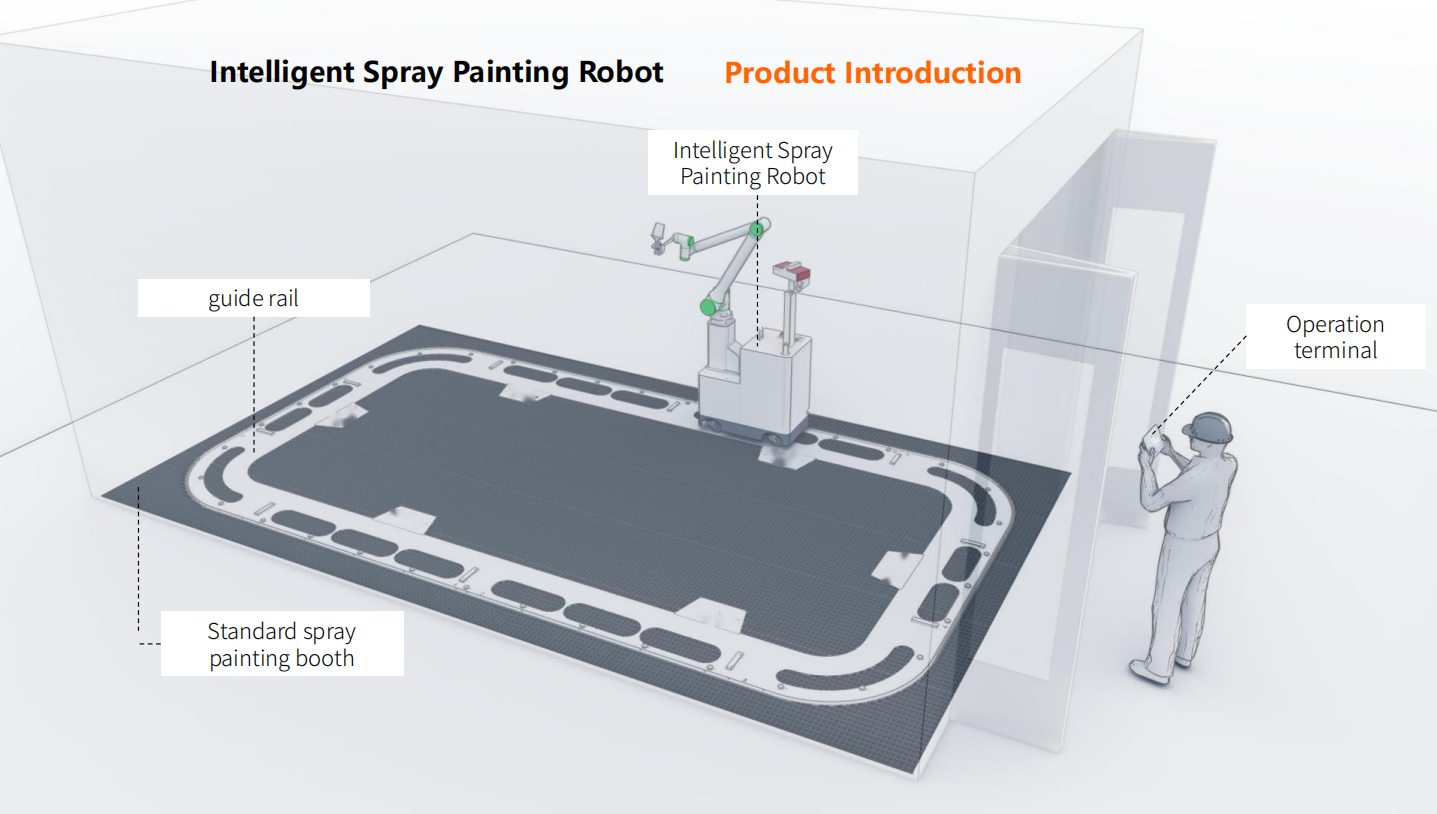 Intelligent Spray Painting Robot Product Introduction

Intelligent Spray Painting Robot

guide rail

Operation terminal

Standard spray painting booth