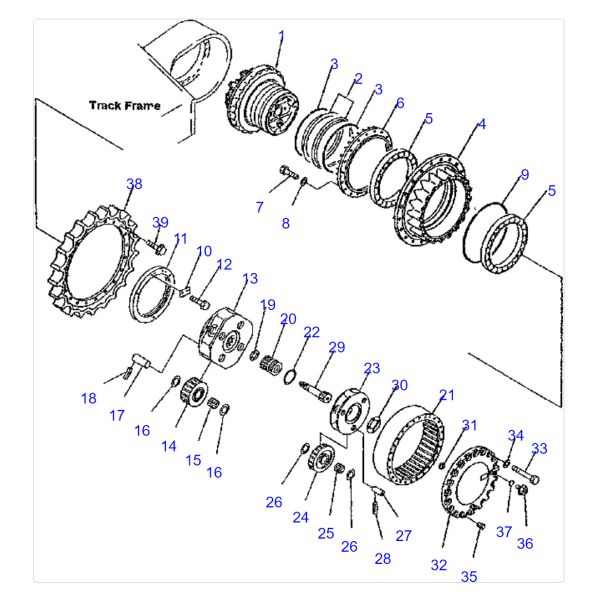 Track Frame

1
3
2
3
6
5
4
9
5
7
8
38
39
11
10
12
13
19
20
22
29
23
30
21
31
34
33
18
17
16
14
15
16
26
24
25
26
27
28
32
35
37
36