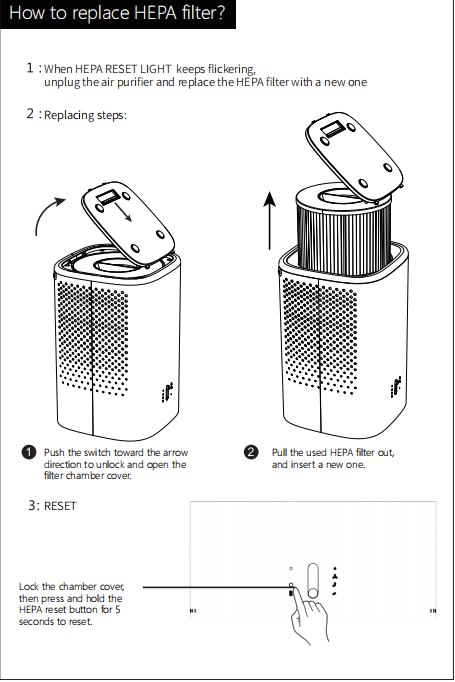 How to replace HEPA filter?

1 : When HEPA RESET LIGHT keeps flickering, unplug the air purifier and replace the HEPA filter with a new one

2 : Replacing steps:

1 Push the switch toward the arrow direction to unlock and open the filter chamber cover.

2 Pull the used HEPA filter out, and insert a new one.

3: RESET

Lock the chamber cover, then press and hold the HEPA reset button for 5 seconds to reset.