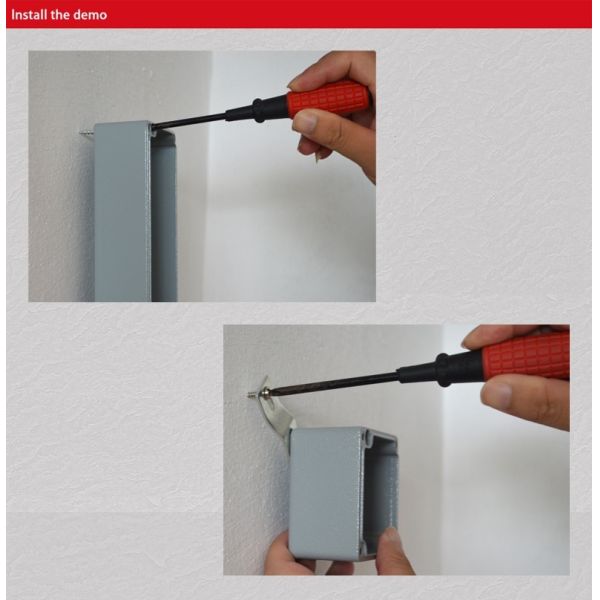 Install the demo