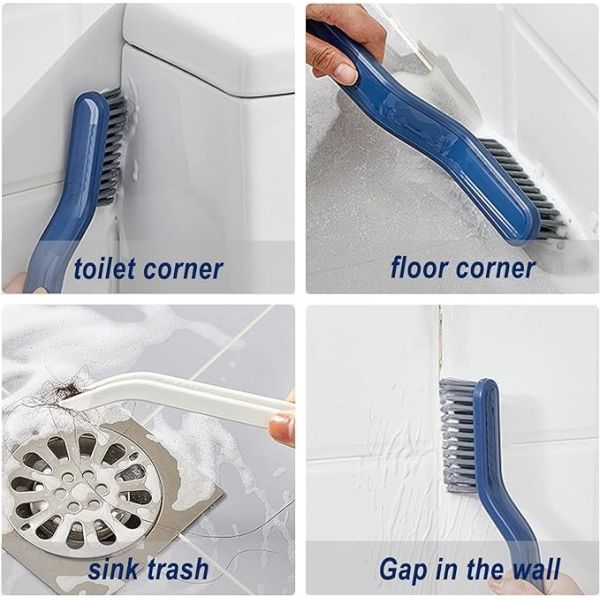 toilet corner

floor corner

sink trash

Gap in the wall