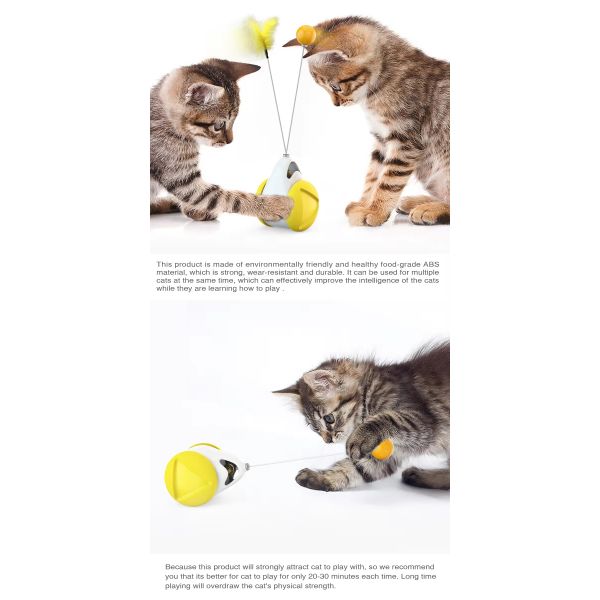 This product is made of environmentally friendly and healthy food-grade ABS material, which is strong, wear-resistant and durable. It can be used for multiple cats at the same time, which can effectively improve the intelligence of the cats while they are learning how to play .

Because this product will strongly attract cat to play with, so we recommend you that its better for cat to play for only 20-30 minutes each time. Long time playing will overdraw the cat's physical strength.