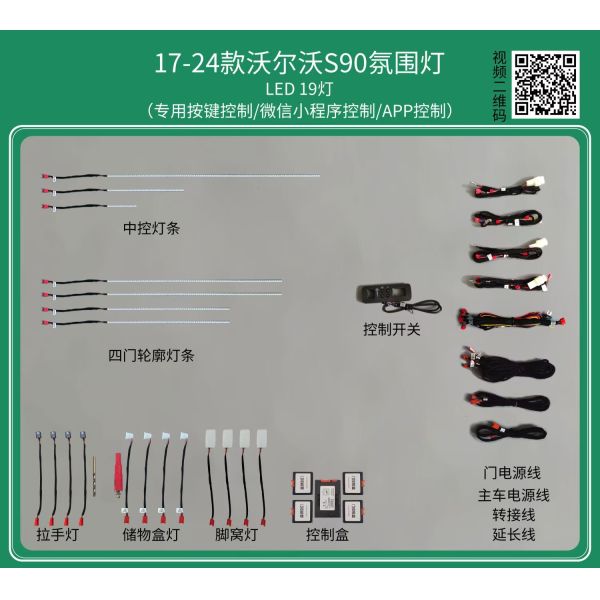 17-24款沃尔沃S90氛围灯
LED 19灯
（专用按键控制/微信小程序控制/APP控制）

视频二维码

中控灯条

四门轮廓灯条

控制开关

拉手灯

储物盒灯

脚窝灯

控制盒

门电源线
主车电源线
转接线
延长线