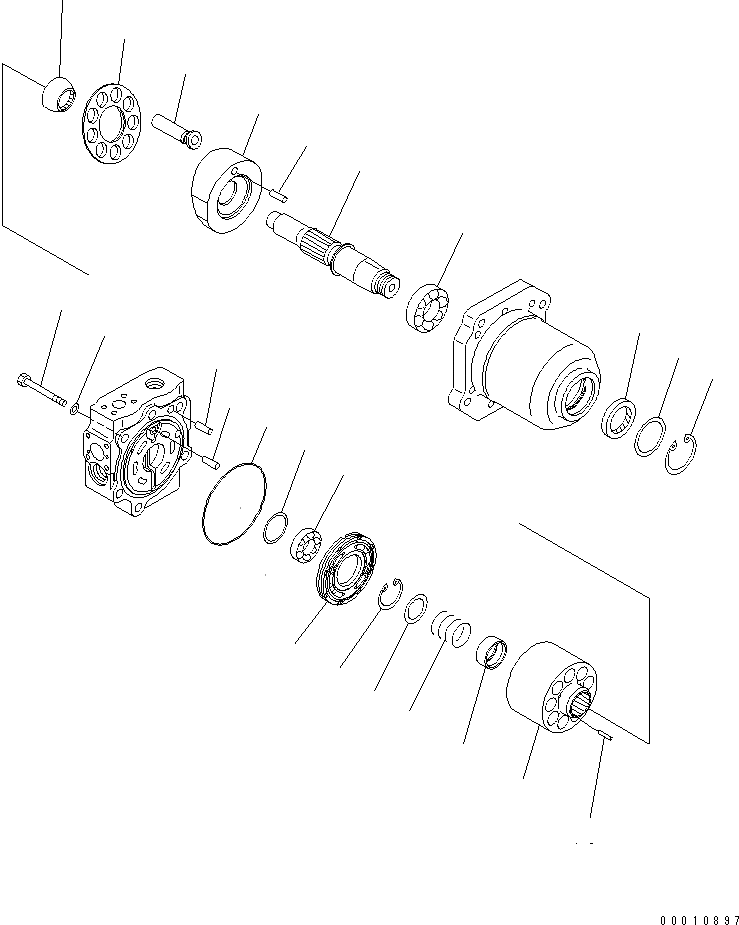 00010897