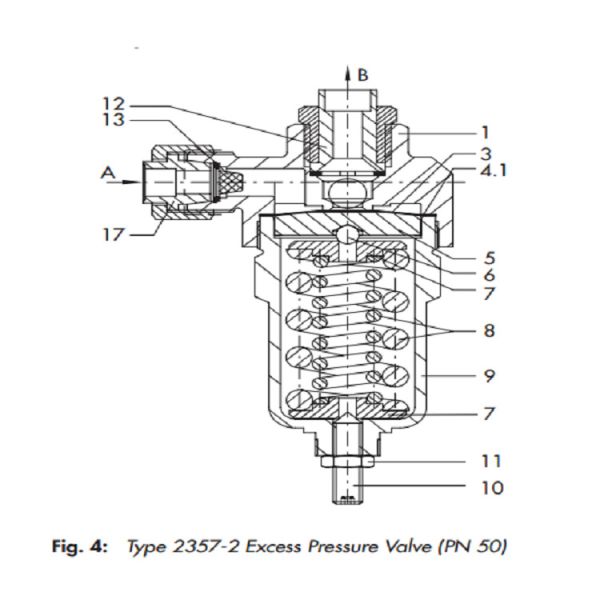 B

12
13

A

17

1
3
4.1

5
6
7

8

9

7

11
10

Fig. 4: Type 2357-2 Excess Pressure Valve (PN 50)