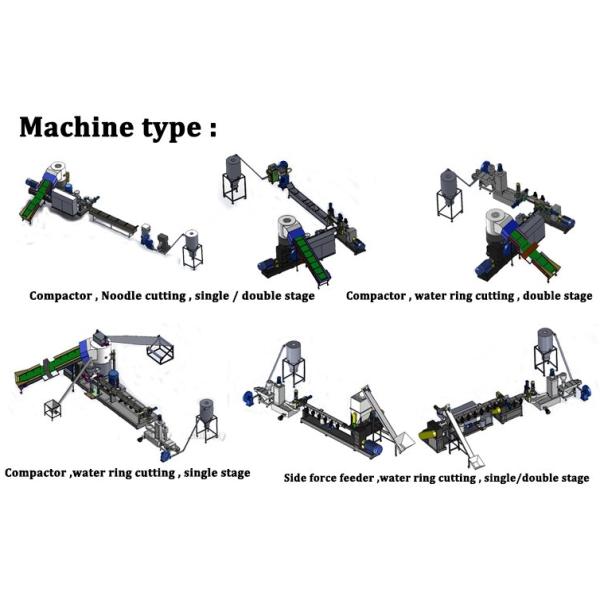 Machine type :

Compactor , Noodle cutting , single / double stage

Compactor , water ring cutting , double stage

Compactor ,water ring cutting , single stage

Side force feeder ,water ring cutting , single/double stage