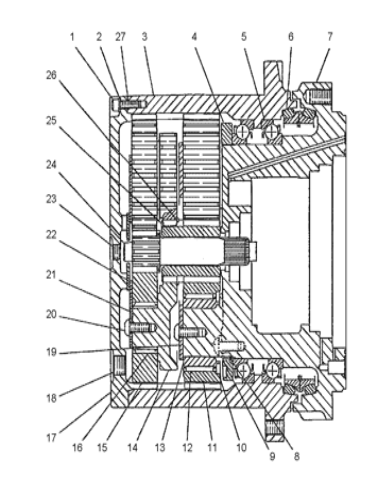 1 2 27 3 4 5 6 7
26
25
24
23
22
21
20
19
18
17 16 15 14 13 12 11 10 9 8