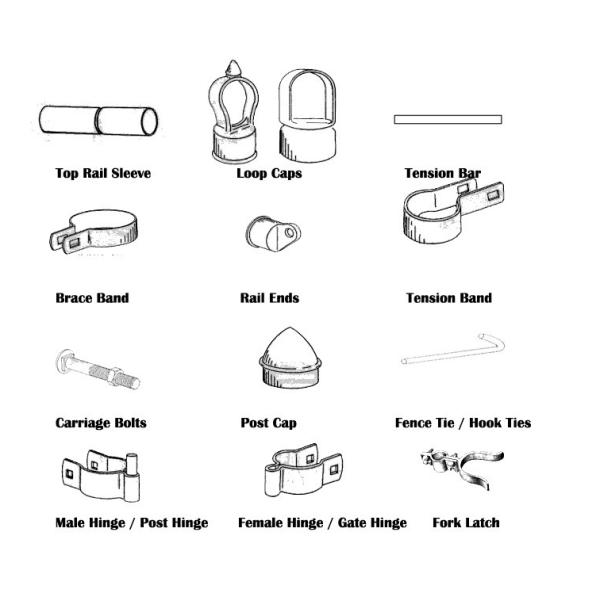 Top Rail Sleeve
Loop Caps
Tension Bar

Brace Band
Rail Ends
Tension Band

Carriage Bolts
Post Cap
Fence Tie / Hook Ties

Male Hinge / Post Hinge
Female Hinge / Gate Hinge
Fork Latch