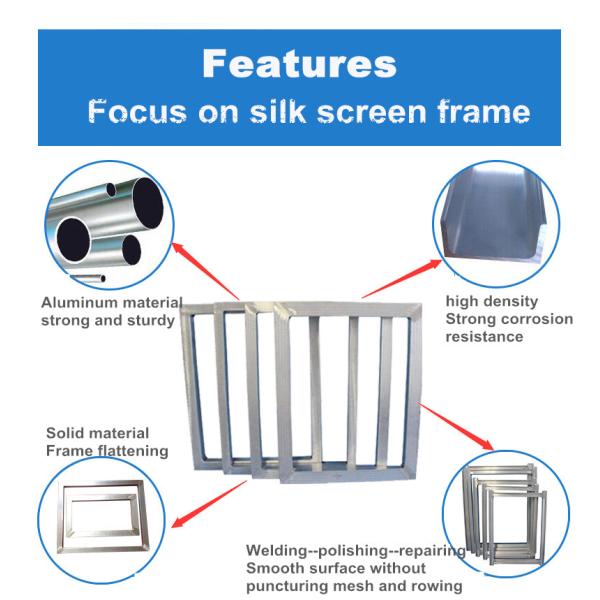 Features
Focus on silk screen frame

Aluminum material strong and sturdy

high density
Strong corrosion resistance

Solid material
Frame flattening

Welding--polishing--repairing
Smooth surface without puncturing mesh and rowing