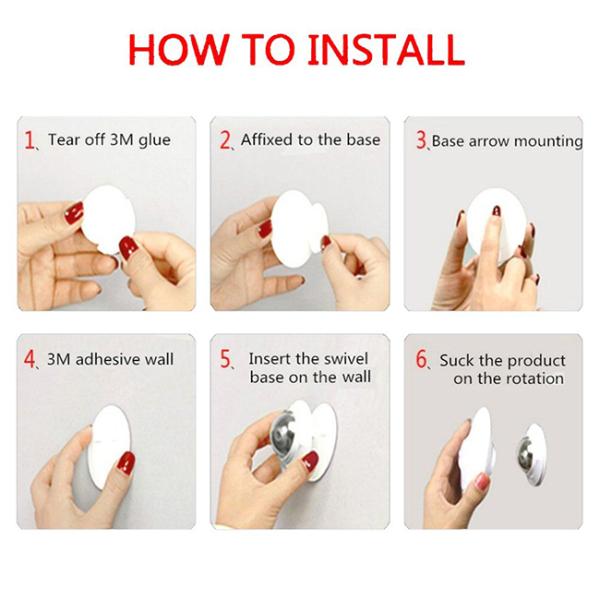 HOW TO INSTALL

1、Tear off 3M glue

2、Affixed to the base

3、Base arrow mounting

4、3M adhesive wall

5、Insert the swivel base on the wall

6、Suck the product on the rotation