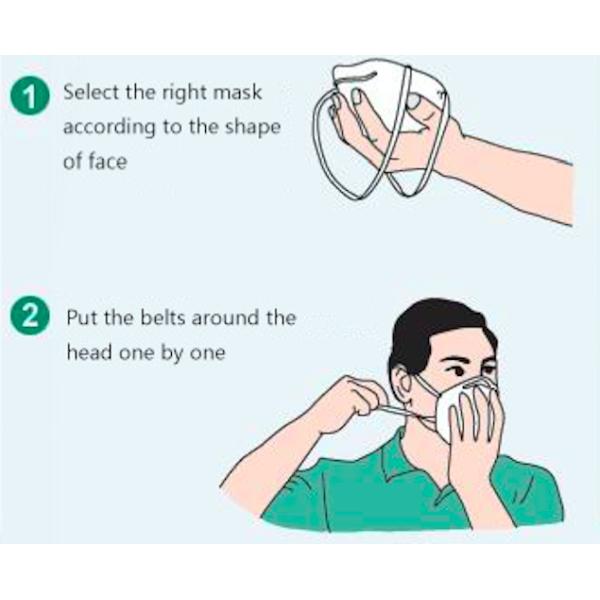 1 Select the right mask according to the shape of face

2 Put the belts around the head one by one