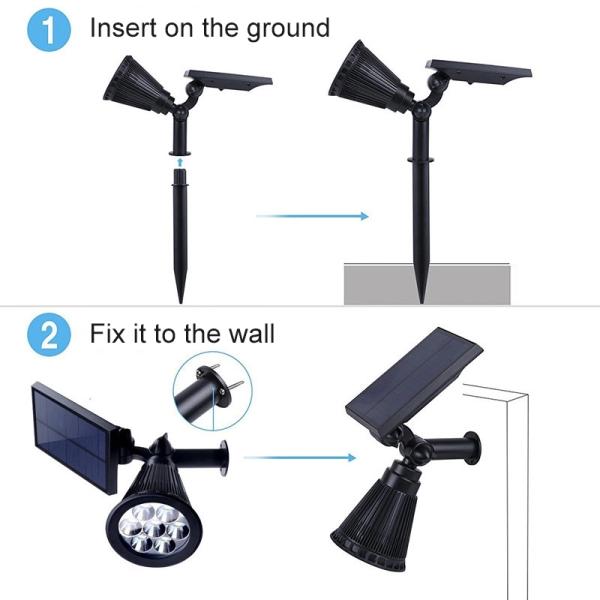 1 Insert on the ground

2 Fix it to the wall