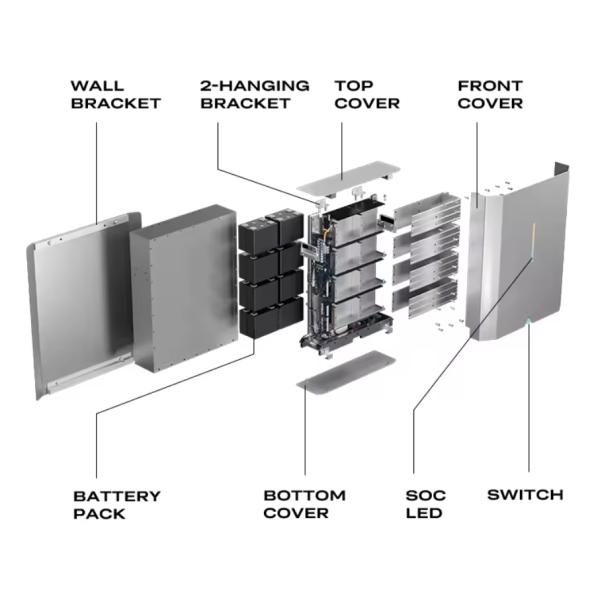 WALL BRACKET

2-HANGING BRACKET

TOP COVER

FRONT COVER

BATTERY PACK

BOTTOM COVER

SOC LED

SWITCH