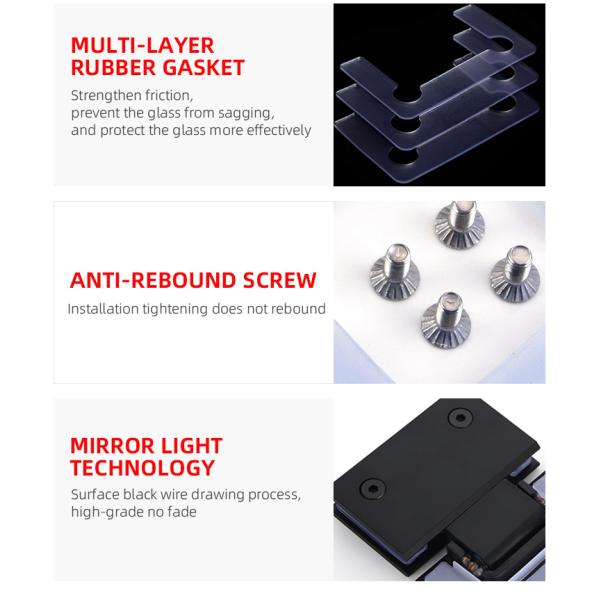 MULTI-LAYER RUBBER GASKET

Strengthen friction, prevent the glass from sagging, and protect the glass more effectively

ANTI-REBOUND SCREW

Installation tightening does not rebound

MIRROR LIGHT TECHNOLOGY

Surface black wire drawing process, high-grade no fade