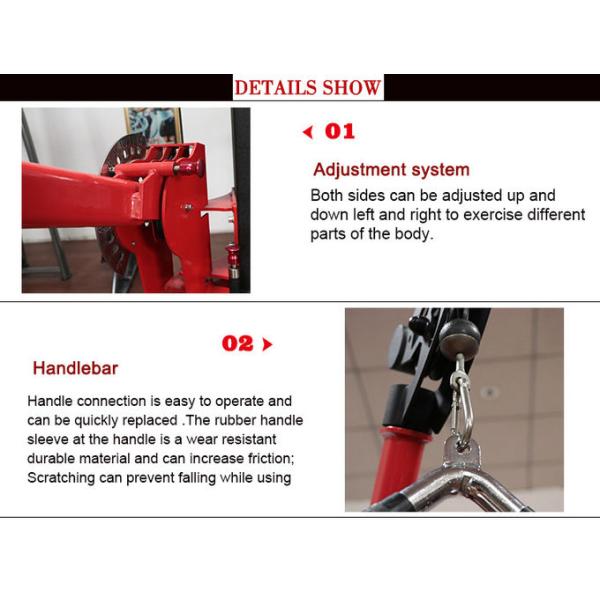 DETAILS SHOW

01

Adjustment system

Both sides can be adjusted up and down left and right to exercise different parts of the body.

02

Handlebar

Handle connection is easy to operate and can be quickly replaced .The rubber handle sleeve at the handle is a wear resistant durable material and can increase friction; Scratching can prevent falling while using