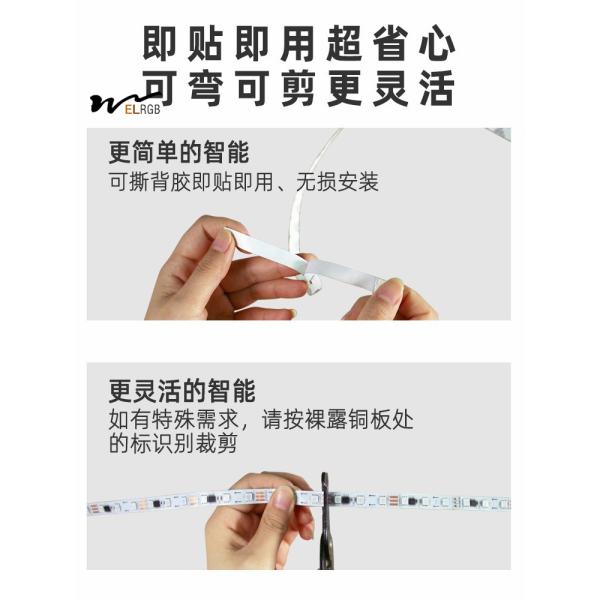 即贴即用超省心
可弯可剪更灵活

ELRGB

更简单的智能
可撕背胶即贴即用、无损安装

更灵活的智能
如有特殊需求，请按裸露铜板处的标识别裁剪