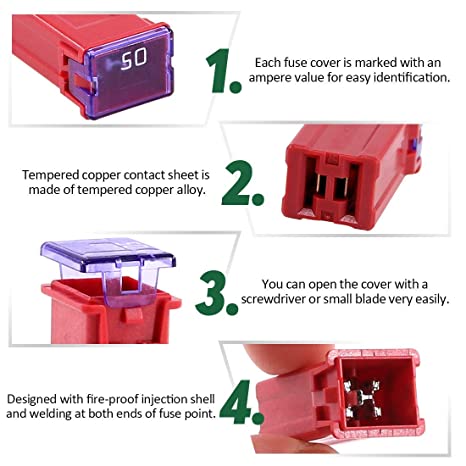 50

1.

Each fuse cover is marked with an ampere value for easy identification.

Tempered copper contact sheet is made of tempered copper alloy.

2.

3.

You can open the cover with a screwdriver or small blade very easily.

Designed with fire-proof injection shell and welding at both ends of fuse point.

4.