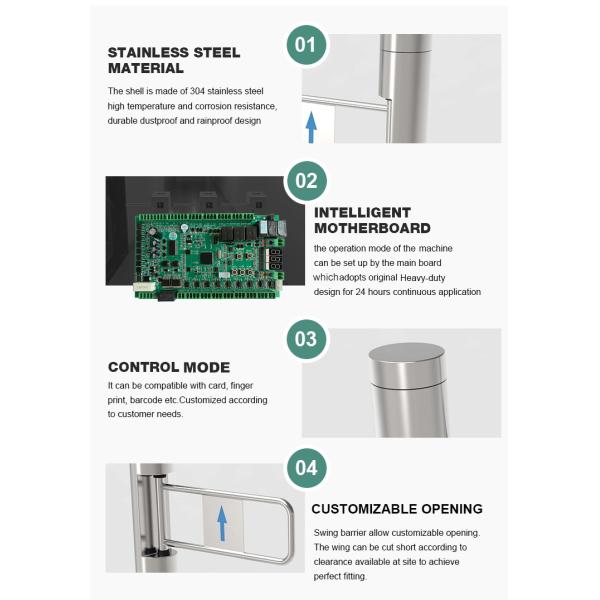 01

STAINLESS STEEL MATERIAL

The shell is made of 304 stainless steel high temperature and corrosion resistance, durable dustproof and rainproof design

02

INTELLIGENT MOTHERBOARD

the operation mode of the machine can be set up by the main board whichadopts original Heavy-duty design for 24 hours continuous application

03

CONTROL MODE

It can be compatible with card, finger print, barcode etc.Customized according to customer needs.

04

CUSTOMIZABLE OPENING

Swing barrier allow customizable opening. The wing can be cut short according to clearance available at site to achieve perfect fitting.