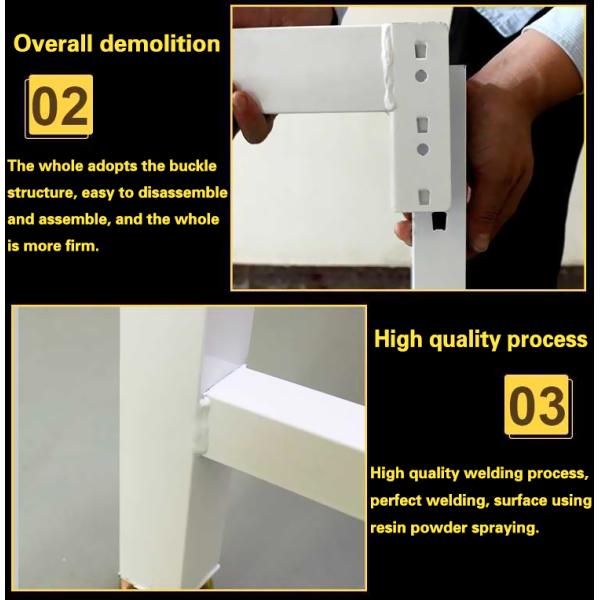 Overall demolition

02

The whole adopts the buckle structure, easy to disassemble and assemble, and the whole is more firm.

High quality process

03

High quality welding process, perfect welding, surface using resin powder spraying.