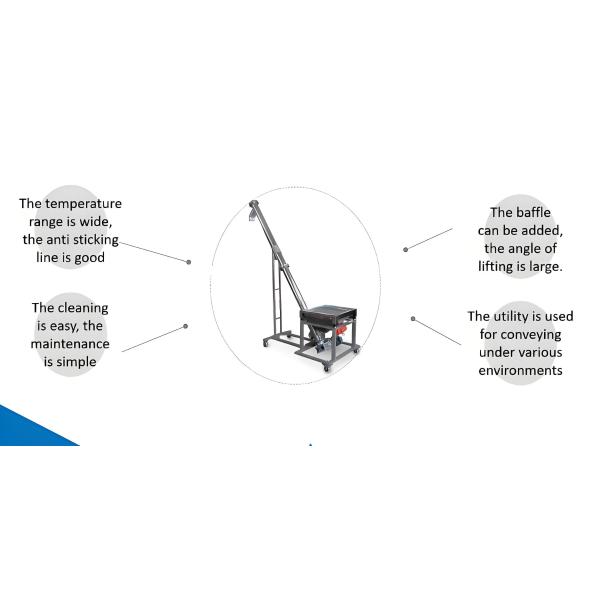 The temperature range is wide, the anti sticking line is good

The cleaning is easy, the maintenance is simple

The baffle can be added, the angle of lifting is large.

The utility is used for conveying under various environments