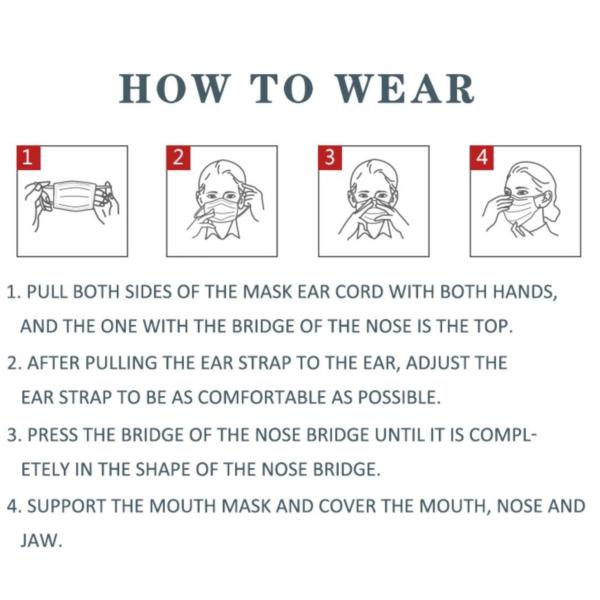 HOW TO WEAR

1

2

3

4

1. PULL BOTH SIDES OF THE MASK EAR CORD WITH BOTH HANDS, AND THE ONE WITH THE BRIDGE OF THE NOSE IS THE TOP.

2. AFTER PULLING THE EAR STRAP TO THE EAR, ADJUST THE EAR STRAP TO BE AS COMFORTABLE AS POSSIBLE.

3. PRESS THE BRIDGE OF THE NOSE BRIDGE UNTIL IT IS COMPLETELY IN THE SHAPE OF THE NOSE BRIDGE.

4. SUPPORT THE MOUTH MASK AND COVER THE MOUTH, NOSE AND JAW.