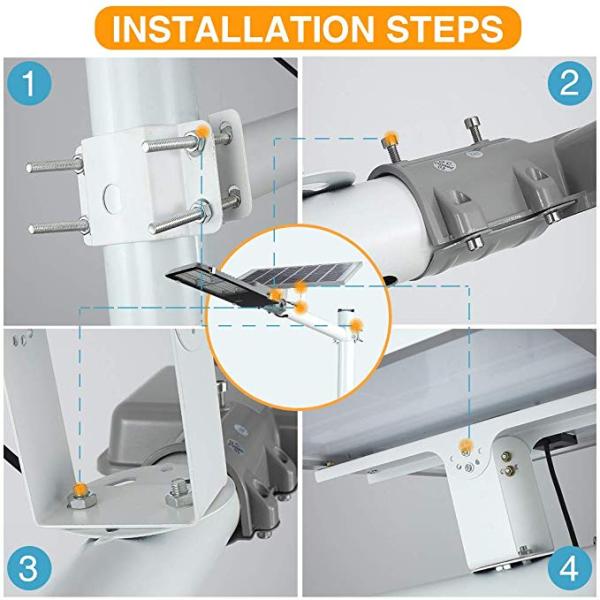 INSTALLATION STEPS

1

2

3

4