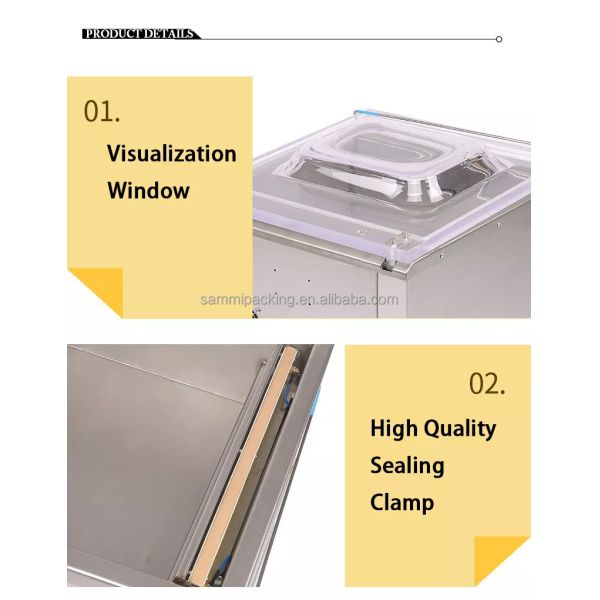 PRODUCT DETAILS

01.

Visualization Window

sammipacking.en.alibaba.com

02.

High Quality Sealing Clamp