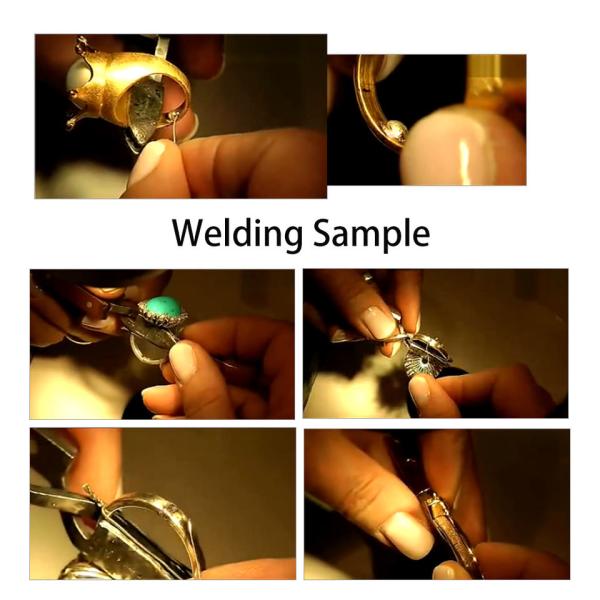 Welding Sample