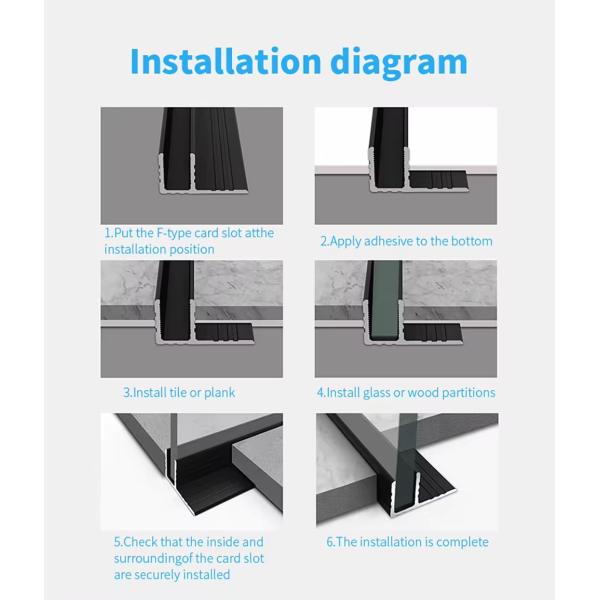 Installation diagram

1.Put the F-type card slot atthe installation position

2.Apply adhesive to the bottom

3.Install tile or plank

4.Install glass or wood partitions

5.Check that the inside and surroundingof the card slot are securely installed

6.The installation is complete