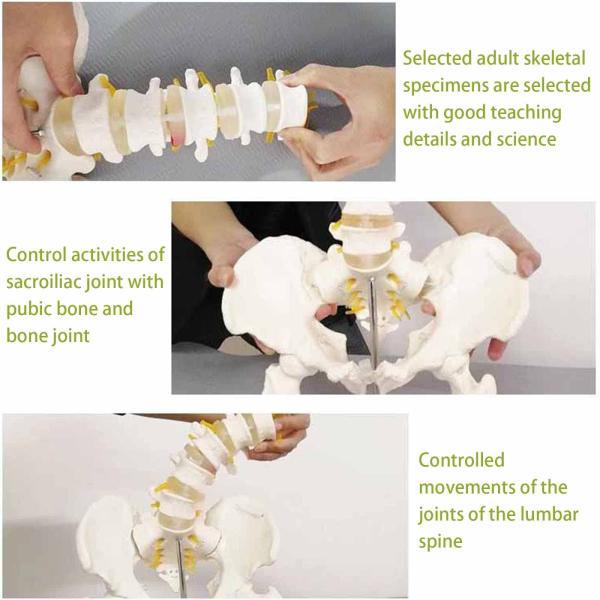 Selected adult skeletal specimens are selected with good teaching details and science

Control activities of sacroiliac joint with pubic bone and bone joint

Controlled movements of the joints of the lumbar spine