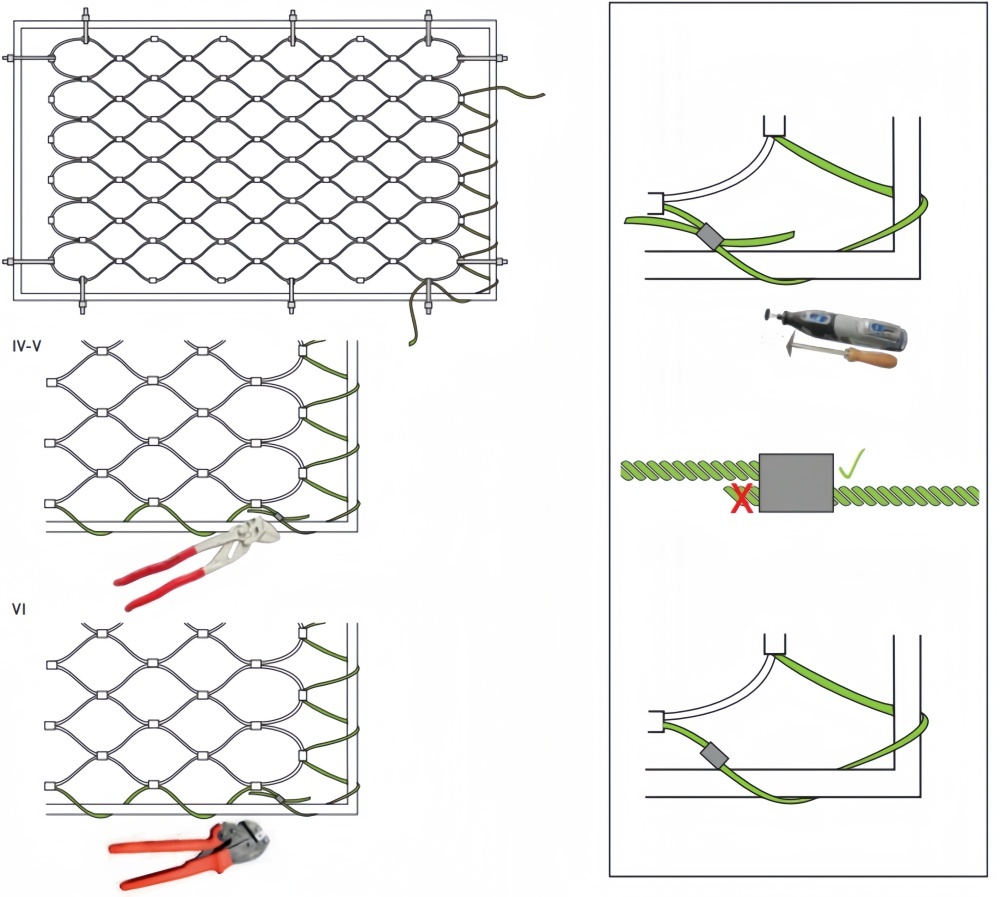 IV-V

VI