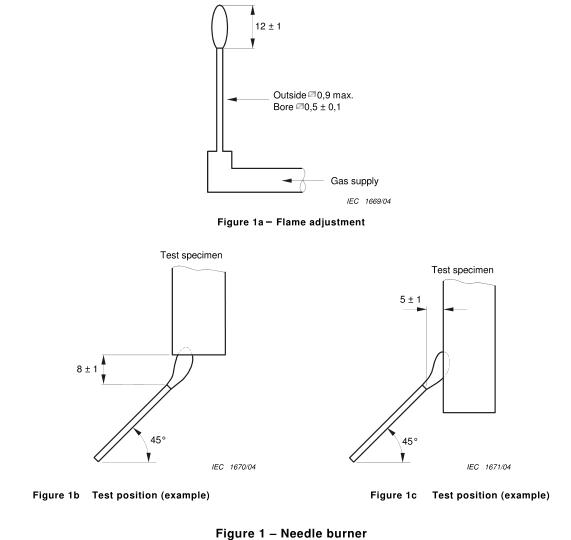 12 ± 1

Outside ⌀0,9 max.
Bore ⌀0,5 ± 0,1

Gas supply

IEC 1669/04

Figure 1a – Flame adjustment

Test specimen

8 ± 1

45°

IEC 1670/04

Figure 1b Test position (example)

Test specimen

5 ± 1

45°

IEC 1671/04

Figure 1c Test position (example)

Figure 1 – Needle burner