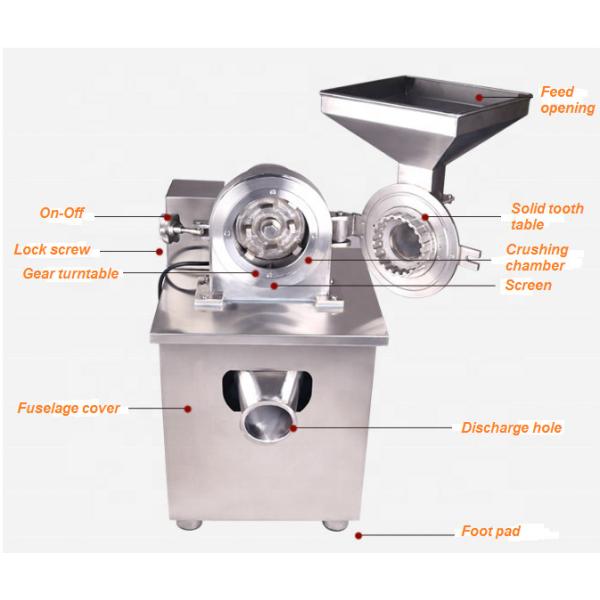 Feed opening

On-Off

Solid tooth table

Lock screw

Crushing chamber

Gear turntable

Screen

Fuselage cover

Discharge hole

Foot pad