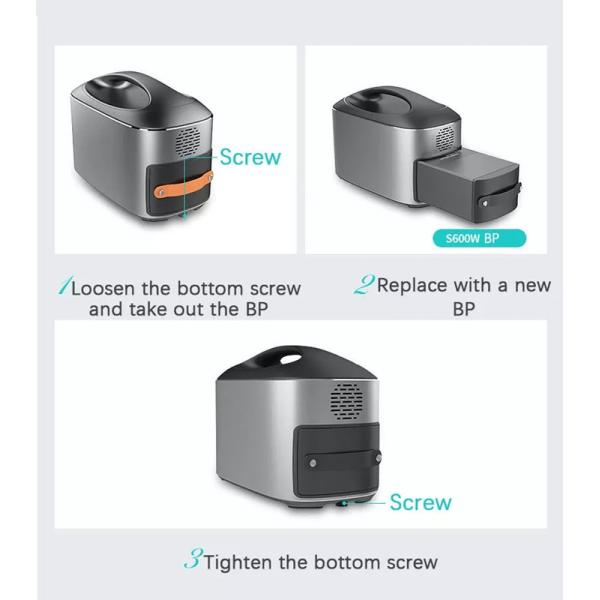 Screw

S600W BP

1 Loosen the bottom screw and take out the BP

2 Replace with a new BP

Screw

3 Tighten the bottom screw