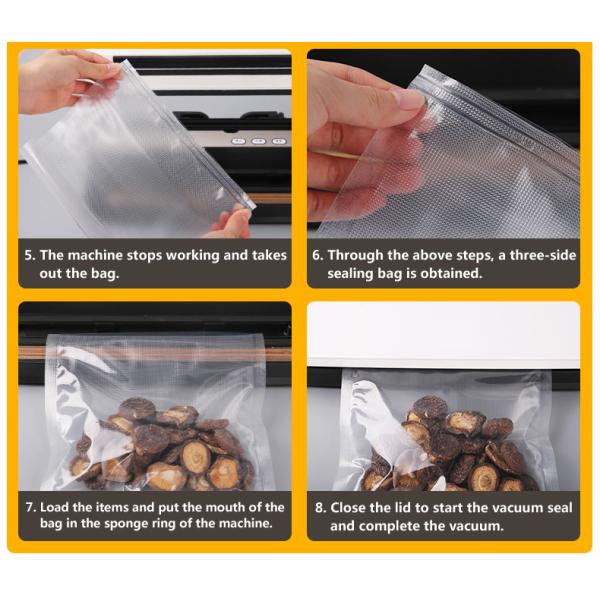 5. The machine stops working and takes out the bag.

6. Through the above steps, a three-side sealing bag is obtained.

7. Load the items and put the mouth of the bag in the sponge ring of the machine.

8. Close the lid to start the vacuum seal and complete the vacuum.