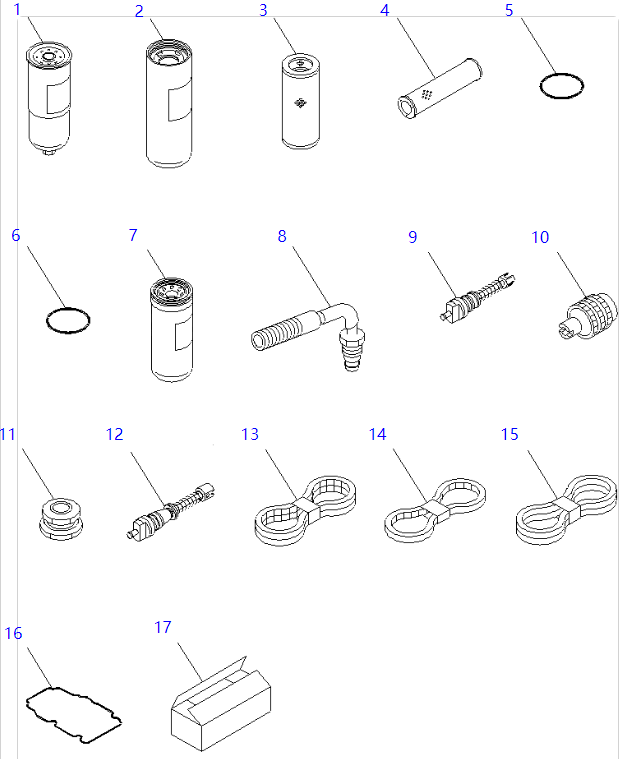 1
2
3
4
5
6
7
8
9
10
11
12
13
14
15
16
17