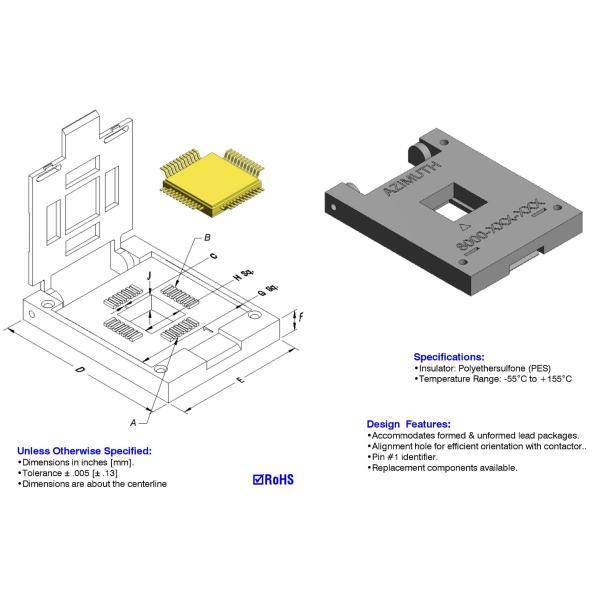 B
C
J
H Sq.
G Sq.
F
D
E
A

AZIMUTH
8000-XXX-XXX

Specifications:
•Insulator: Polyethersulfone (PES)
•Temperature Range: -55°C to +155°C

Design Features:
•Accommodates formed & unformed lead packages.
•Alignment hole for efficient orientation with contactor..
•Pin #1 identifier.
•Replacement components available.

Unless Otherwise Specified:
•Dimensions in inches [mm].
•Tolerance ± .005 [± .13]
•Dimensions are about the centerline

☑RoHS