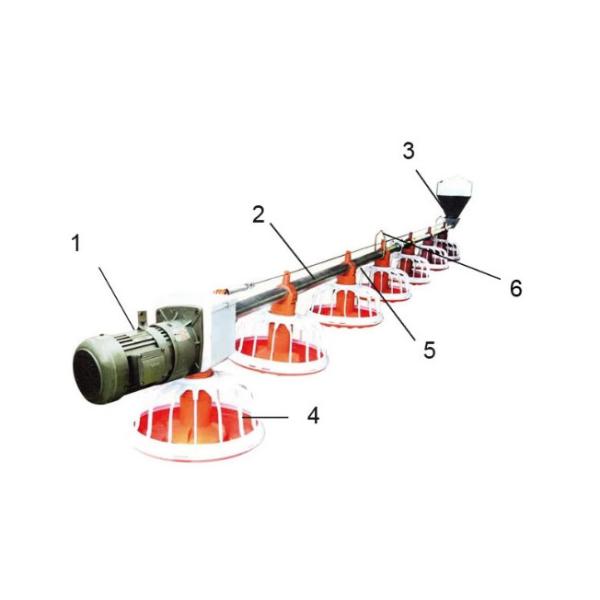 3
2
1
6
5
4