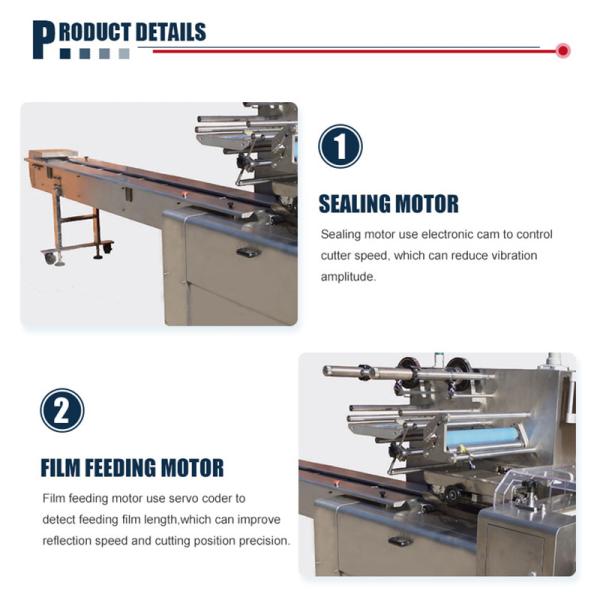 PRODUCT DETAILS

1

SEALING MOTOR

Sealing motor use electronic cam to control cutter speed, which can reduce vibration amplitude.

2

FILM FEEDING MOTOR

Film feeding motor use servo coder to detect feeding film length,which can improve reflection speed and cutting position precision.