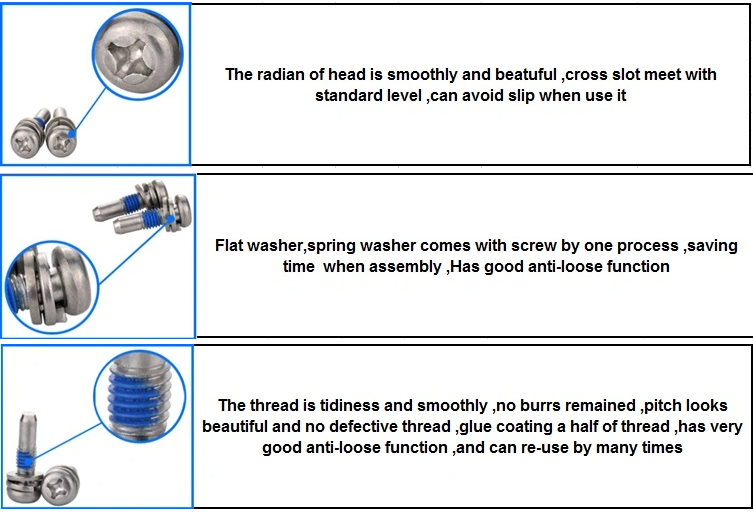 The radian of head is smoothly and beatuful ,cross slot meet with standard level ,can avoid slip when use it

Flat washer,spring washer comes with screw by one process ,saving time when assembly ,Has good anti-loose function

The thread is tidiness and smoothly ,no burrs remained ,pitch looks beautiful and no defective thread ,glue coating a half of thread ,has very good anti-loose function ,and can re-use by many times